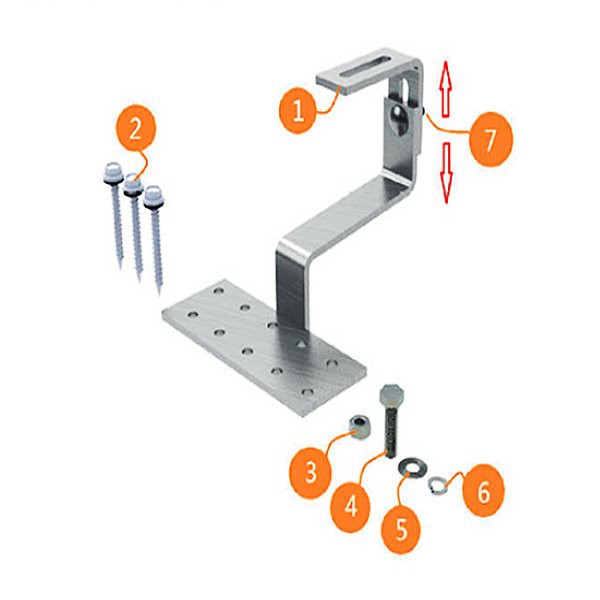 1
2
7
3
4
5
6